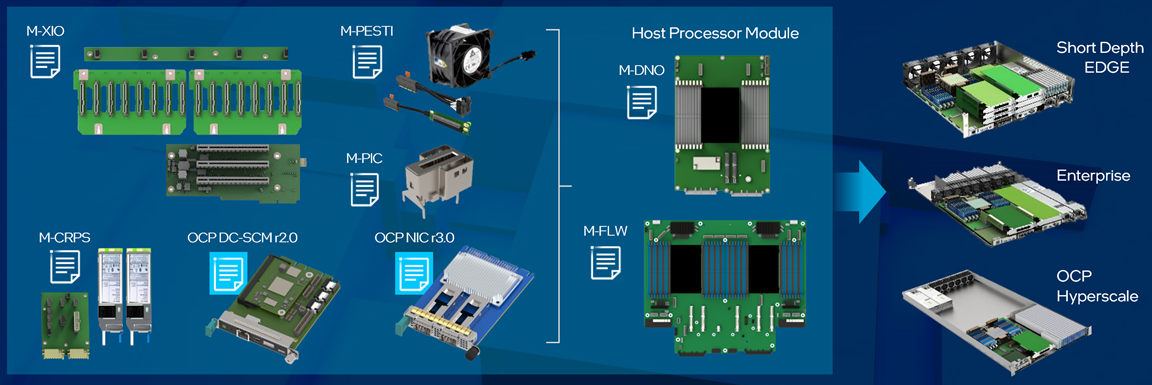 M-XIO

M-PESTI

M-PIC

M-CRPS

OCP DC-SCM r2.0

OCP NIC r3.0

Host Processor Module

M-DNO

M-FLW

Short Depth EDGE

Enterprise

OCP Hyperscale